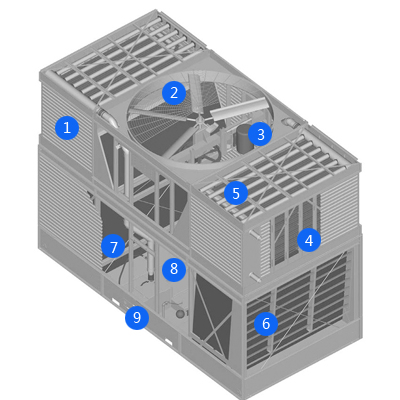 2
1
3
5
4
7
8
9
6